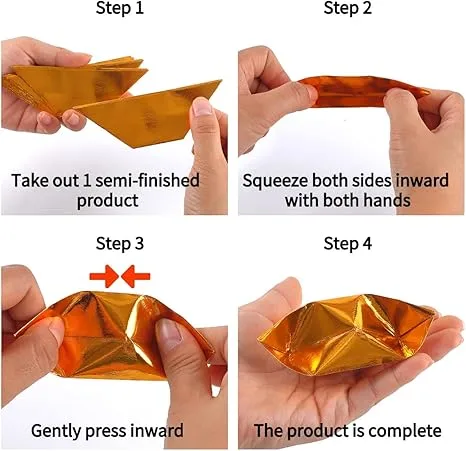 Step 1

Take out 1 semi-finished product

Step 2

Squeeze both sides inward with both hands

Step 3

Gently press inward

Step 4

The product is complete